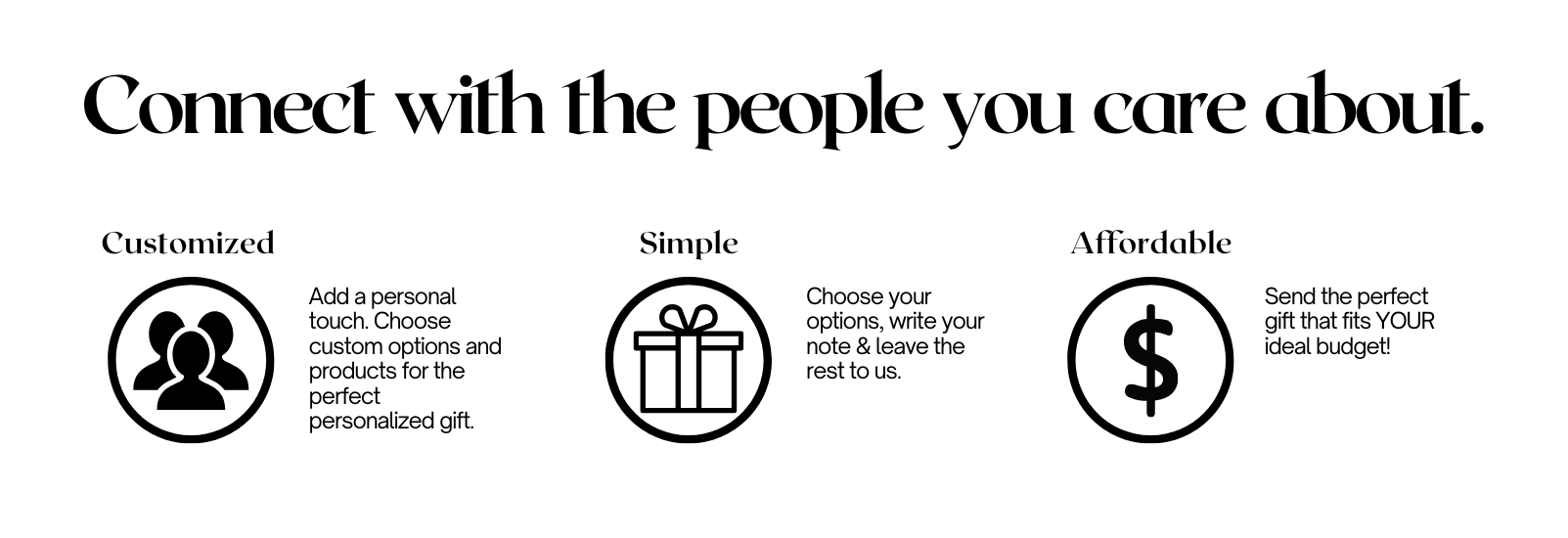 Connect with the people you care about.

Customized

Add a personal touch. Choose custom options and products for the perfect personalized gift.

Simple

Choose your options, write your note & leave the rest to us.

Affordable

$

Send the perfect gift that fits YOUR ideal budget!